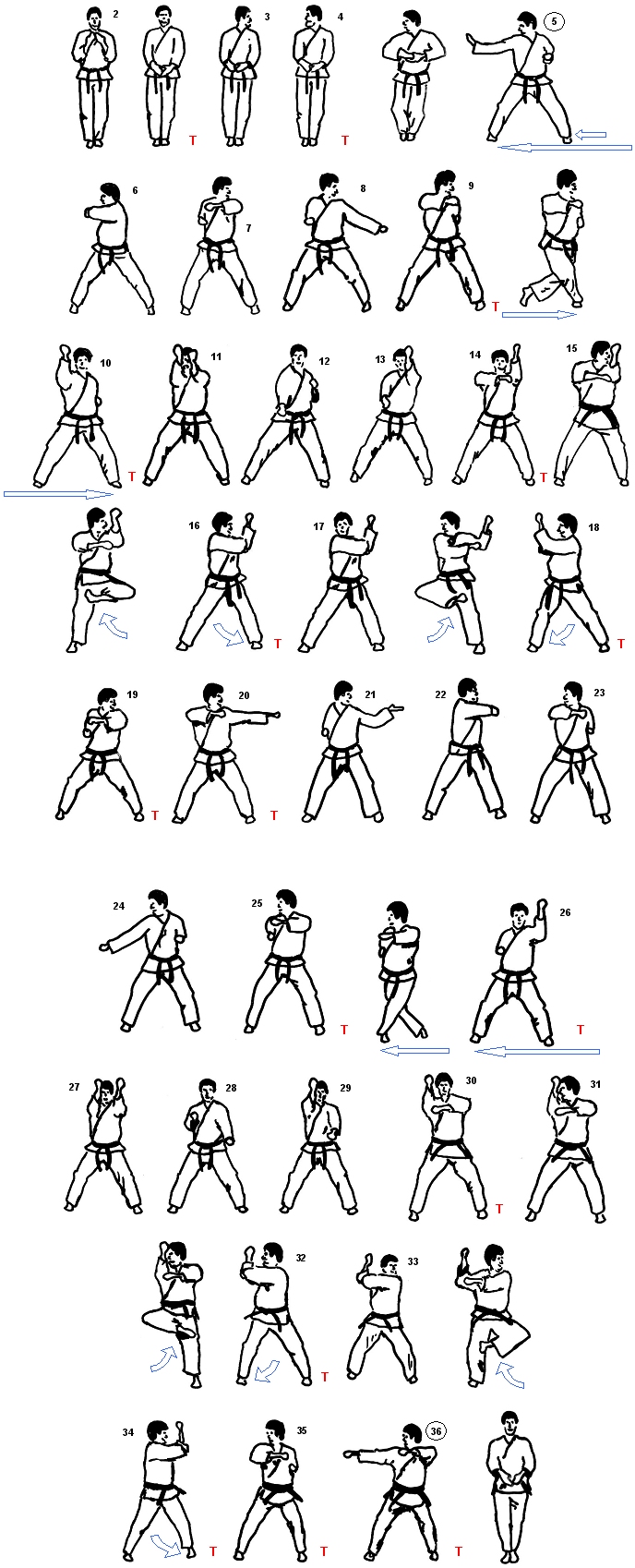 2 T 3 4 T 5
6 7 8 9 T
10 T 11 12 13 14 T 15
16 T 17 18 T
19 T 20 T 21 22 23
24 25 T 26 T
27 28 29 30 T 31
32 T 33
34 T 35 T 36 T